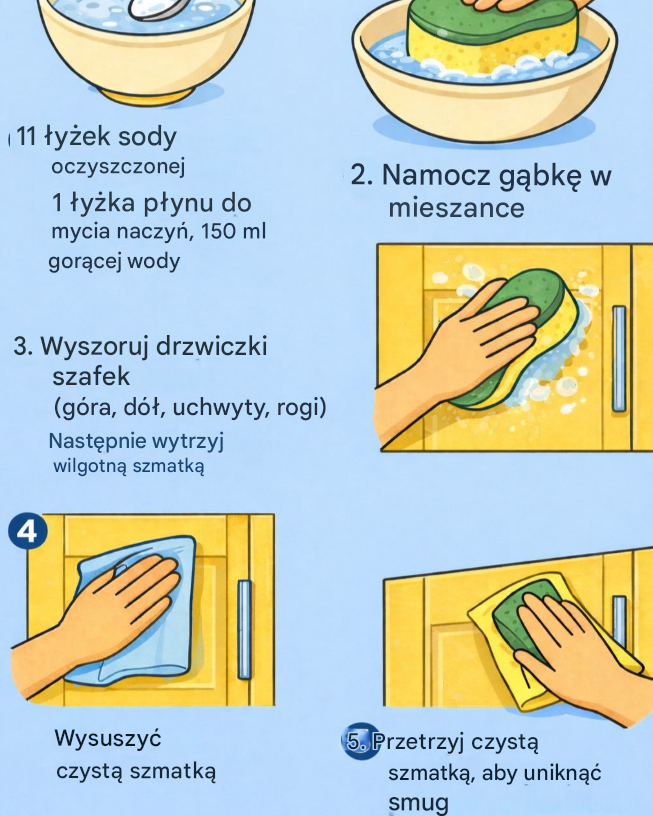 11 łyżek sody oczyszczonej

1 łyżka płynu do mycia naczyń, 150 ml gorącej wody

2. Namocz gąbkę w mieszance

3. Wyszoruj drzwiczki szafek (góra, dół, uchwyty, rogi)

Następnie wytrzyj wilgotną szmatką

4

Wysuszyć czystą szmatką

5. Przetrzyj czystą szmatką, aby uniknąć smug