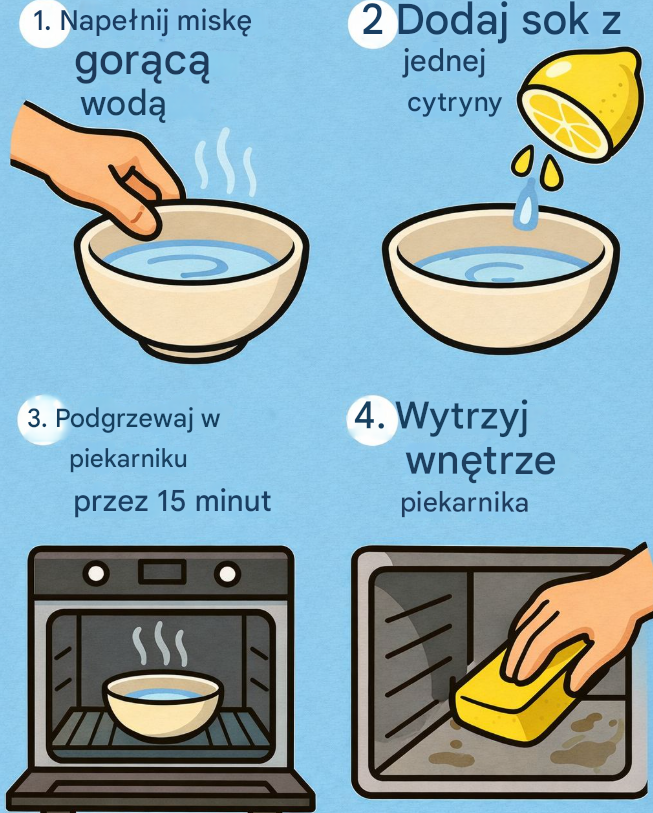 1. Napełnij miskę gorącą wodą

2 Dodaj sok z jednej cytryny

3. Podgrzewaj w piekarniku przez 15 minut

4. Wytrzyj wnętrze piekarnika